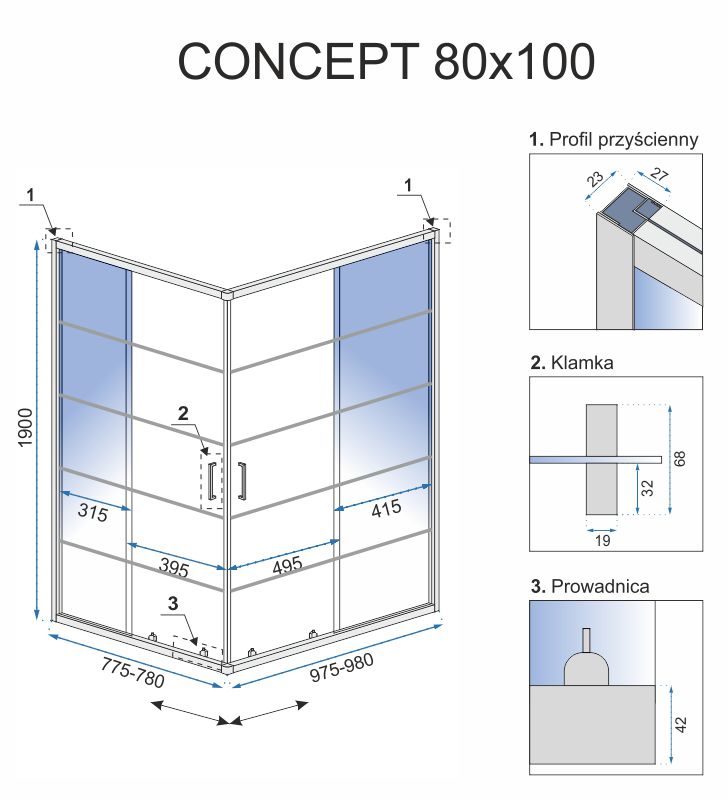 CONCEPT 80x100

1
1
1900
2
315
415
395
495
3
775-780
975-980

1. Profil przyścienny
23
27

2. Klamka
68
32
19

3. Prowadnica
42