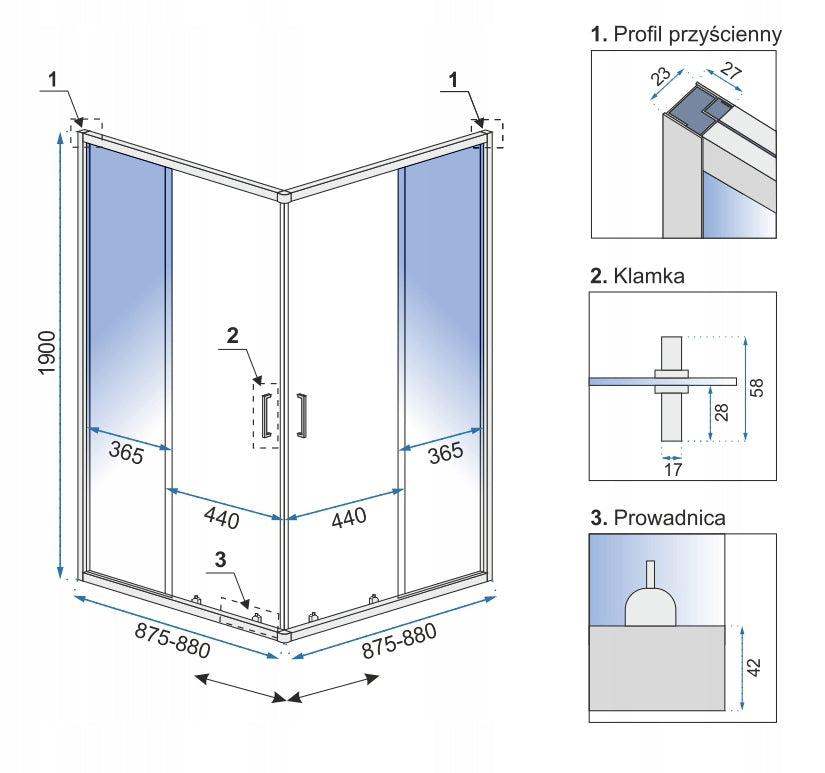 1
1
1900
2
365
365
440
440
3
875-880
875-880

1. Profil przyścienny
23
27

2. Klamka
58
28
17

3. Prowadnica
42