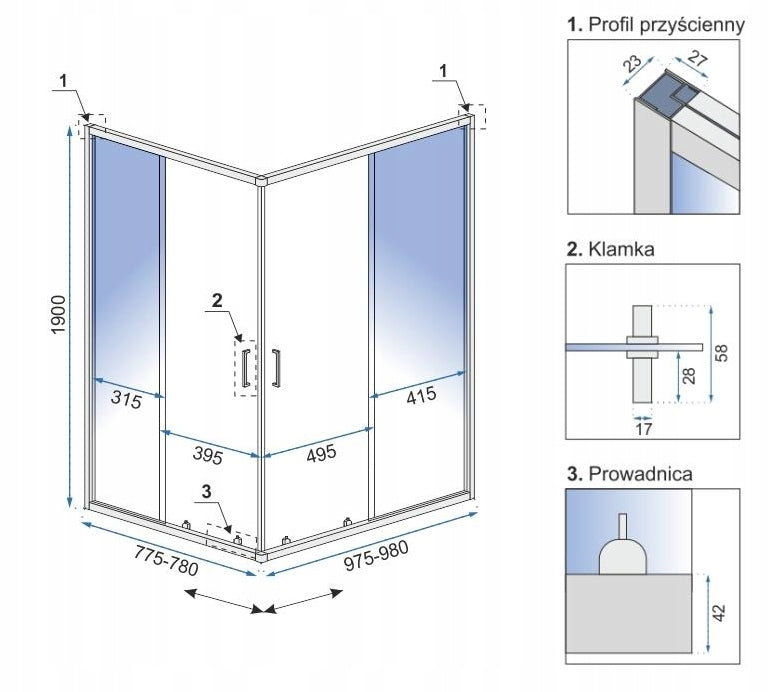 1
1
1900
2
315
415
395
495
3
775-780
975-980

1. Profil przyścienny
23
27

2. Klamka
58
28
17

3. Prowadnica
42