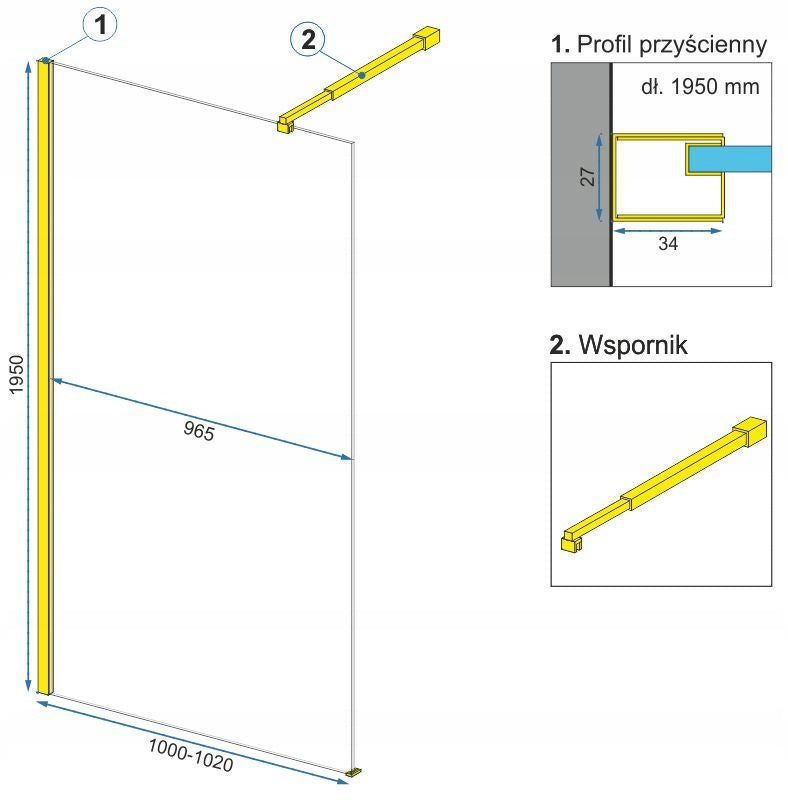 1

2

1950

965

1000-1020

1. Profil przyścienny

dł. 1950 mm

27

34

2. Wspornik