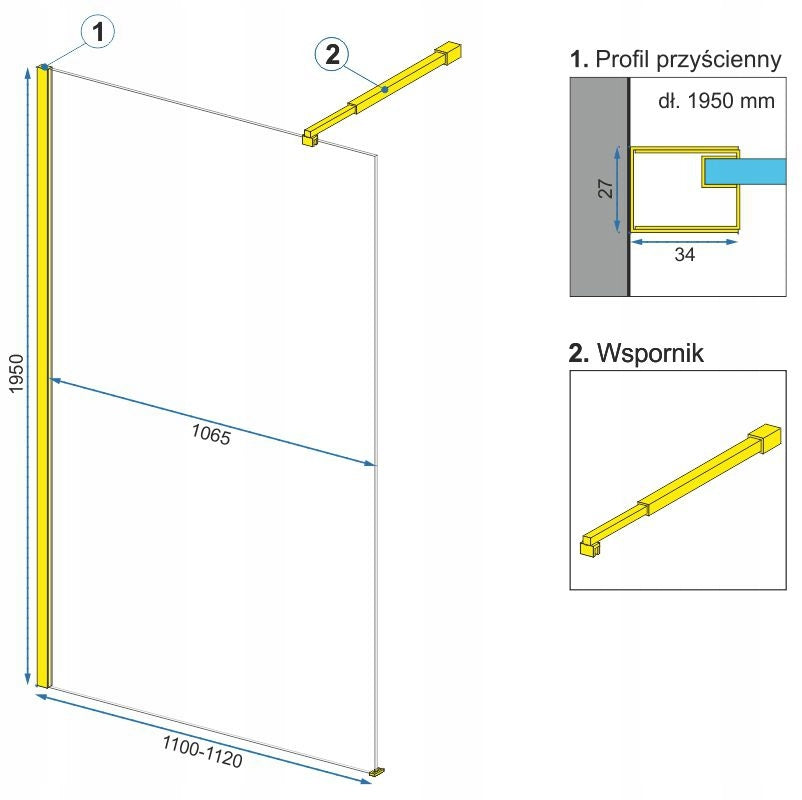 1

2

1950

1065

1100-1120

1. Profil przyścienny

dł. 1950 mm

27

34

2. Wspornik