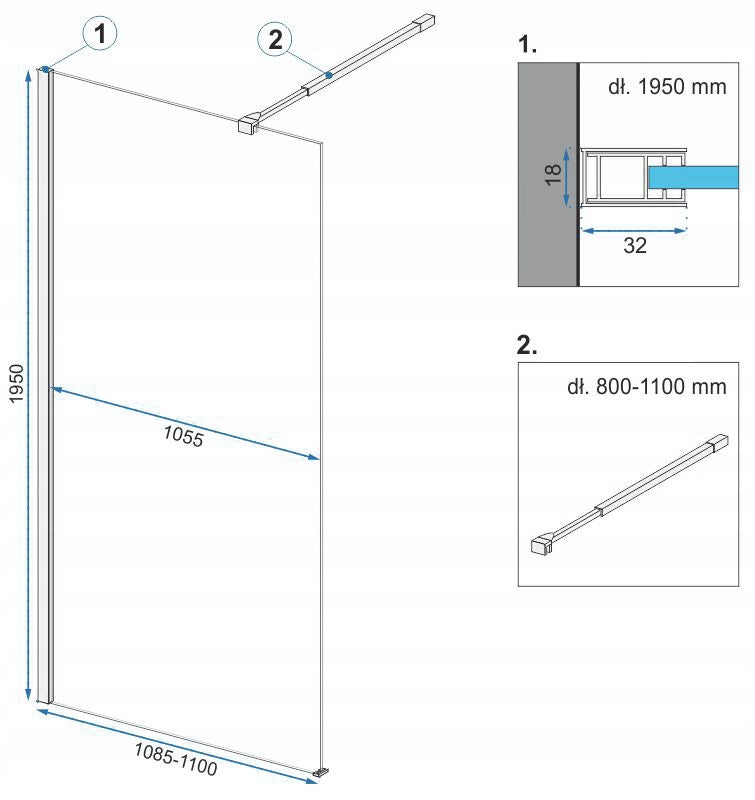 1

2

1950

1055

1085-1100

1.

dł. 1950 mm

18

32

2.

dł. 800-1100 mm