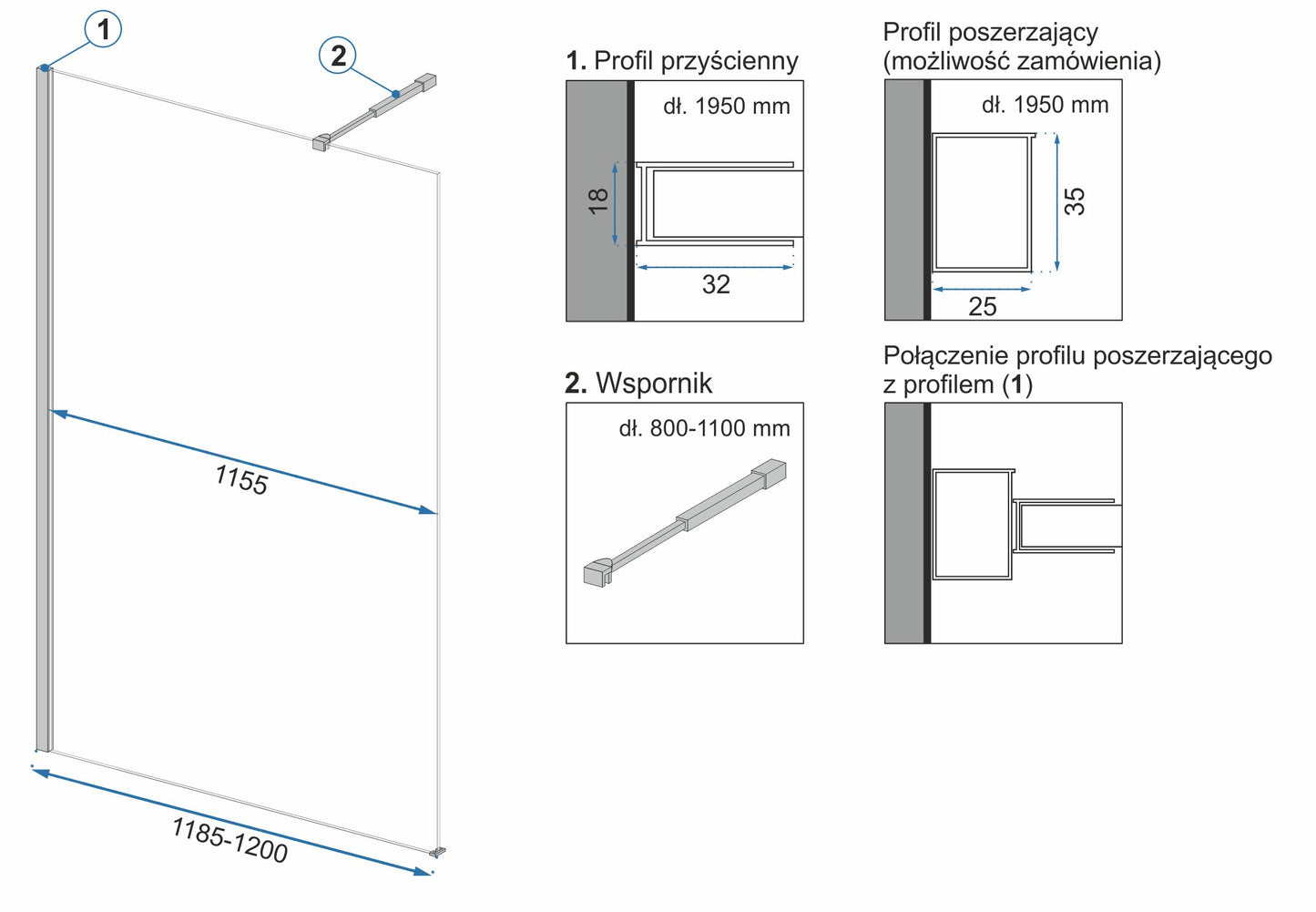 1

2

1155

1185-1200

1. Profil przyścienny

dł. 1950 mm

18

32

Profil poszerzający (możliwość zamówienia)

dł. 1950 mm

35

25

2. Wspornik

dł. 800-1100 mm

Połączenie profilu poszerzającego z profilem (1)